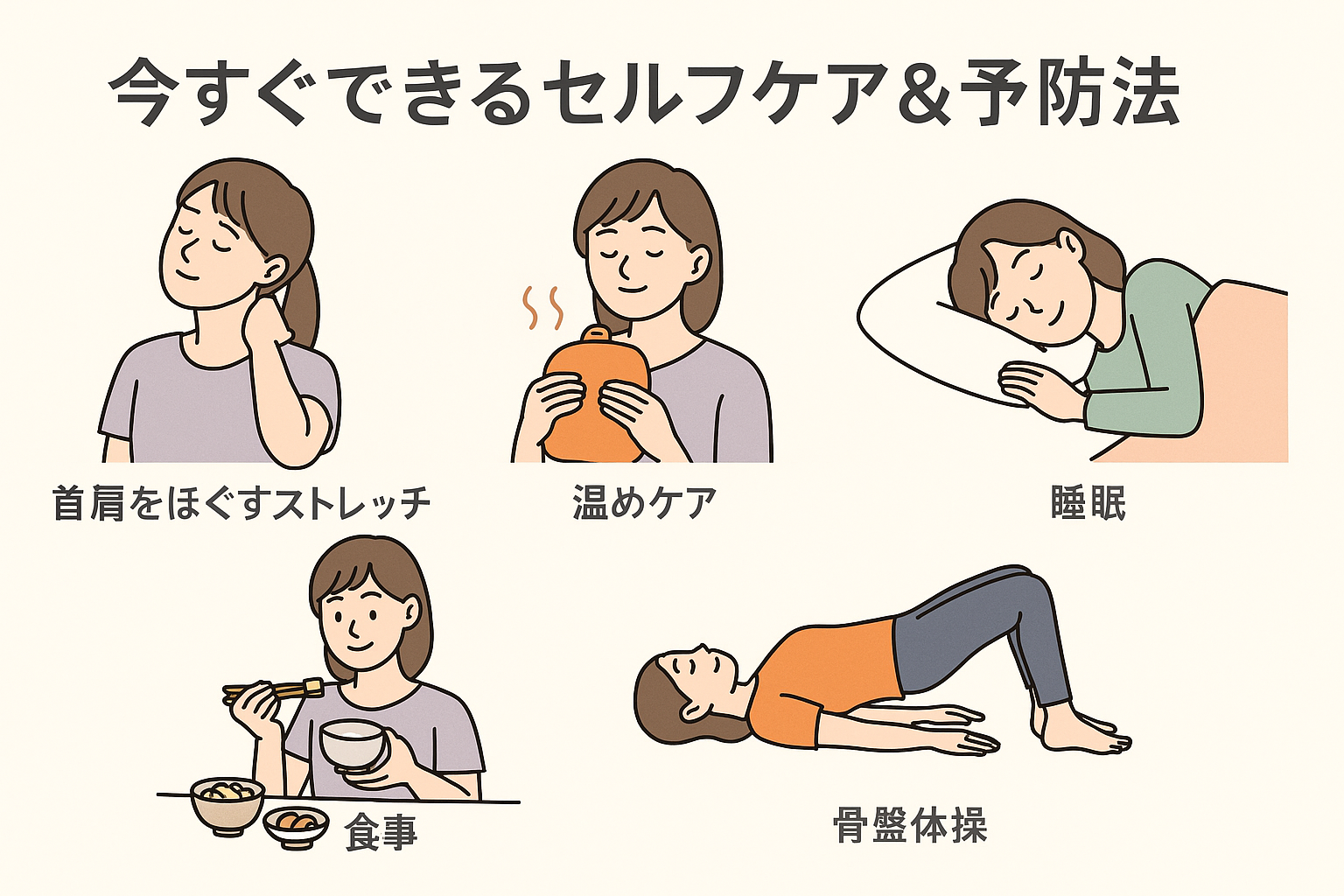 今すぐできるセルフケア&予防法

首肩をほぐすストレッチ

温めケア

睡眠

食事

骨盤体操