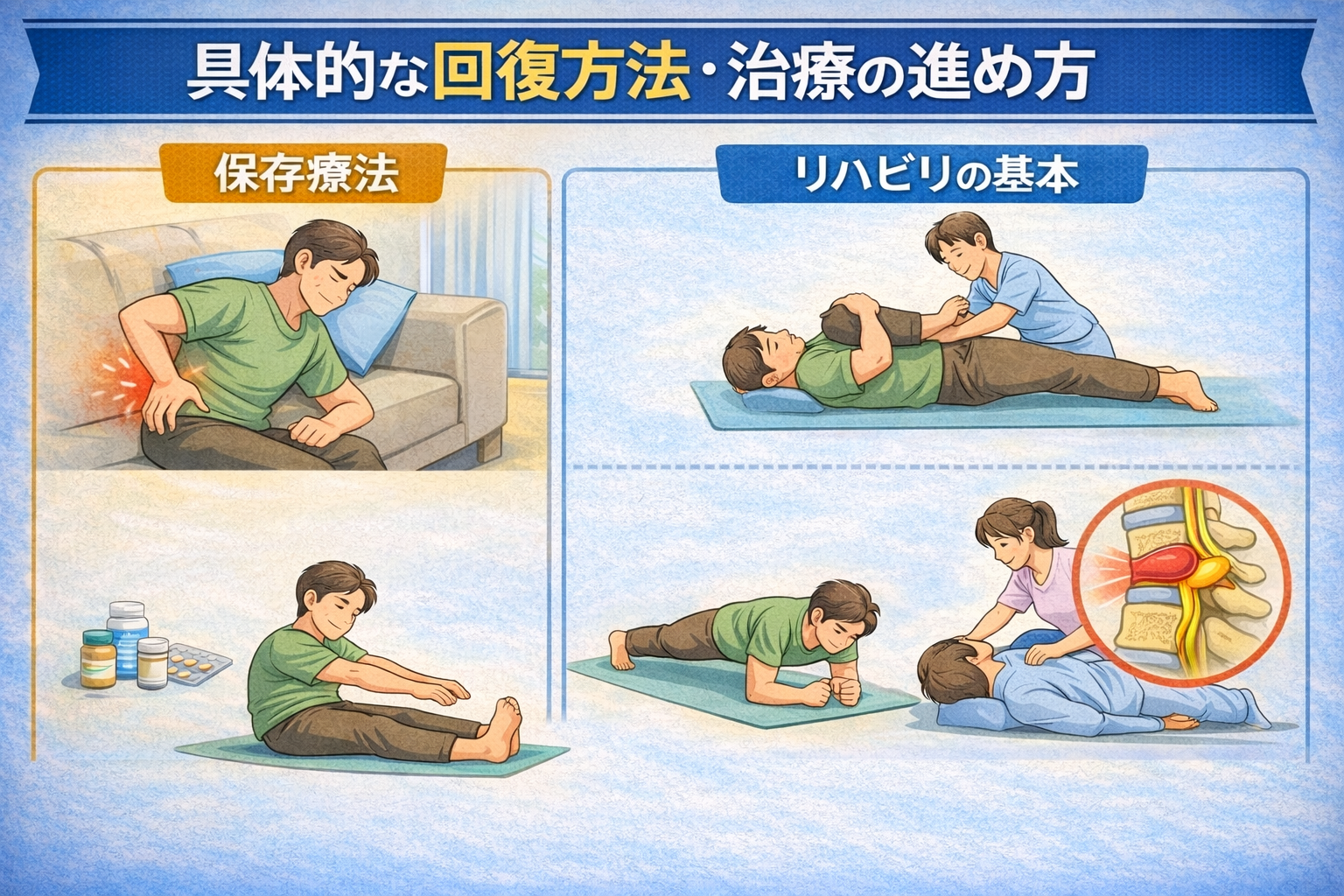 具体的な回復方法・治療の進め方

保存療法

リハビリの基本