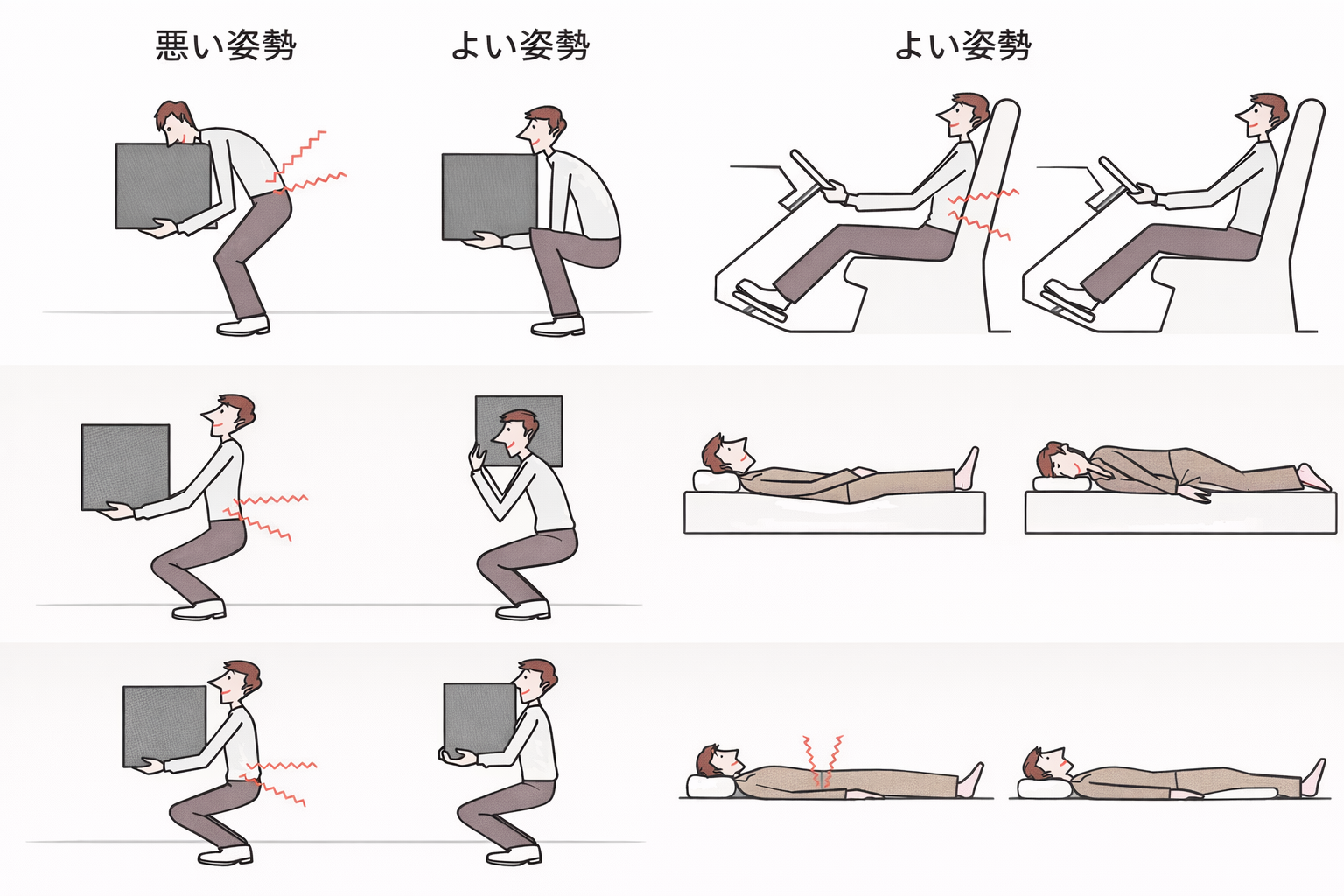 悪い姿勢

よい姿勢

よい姿勢