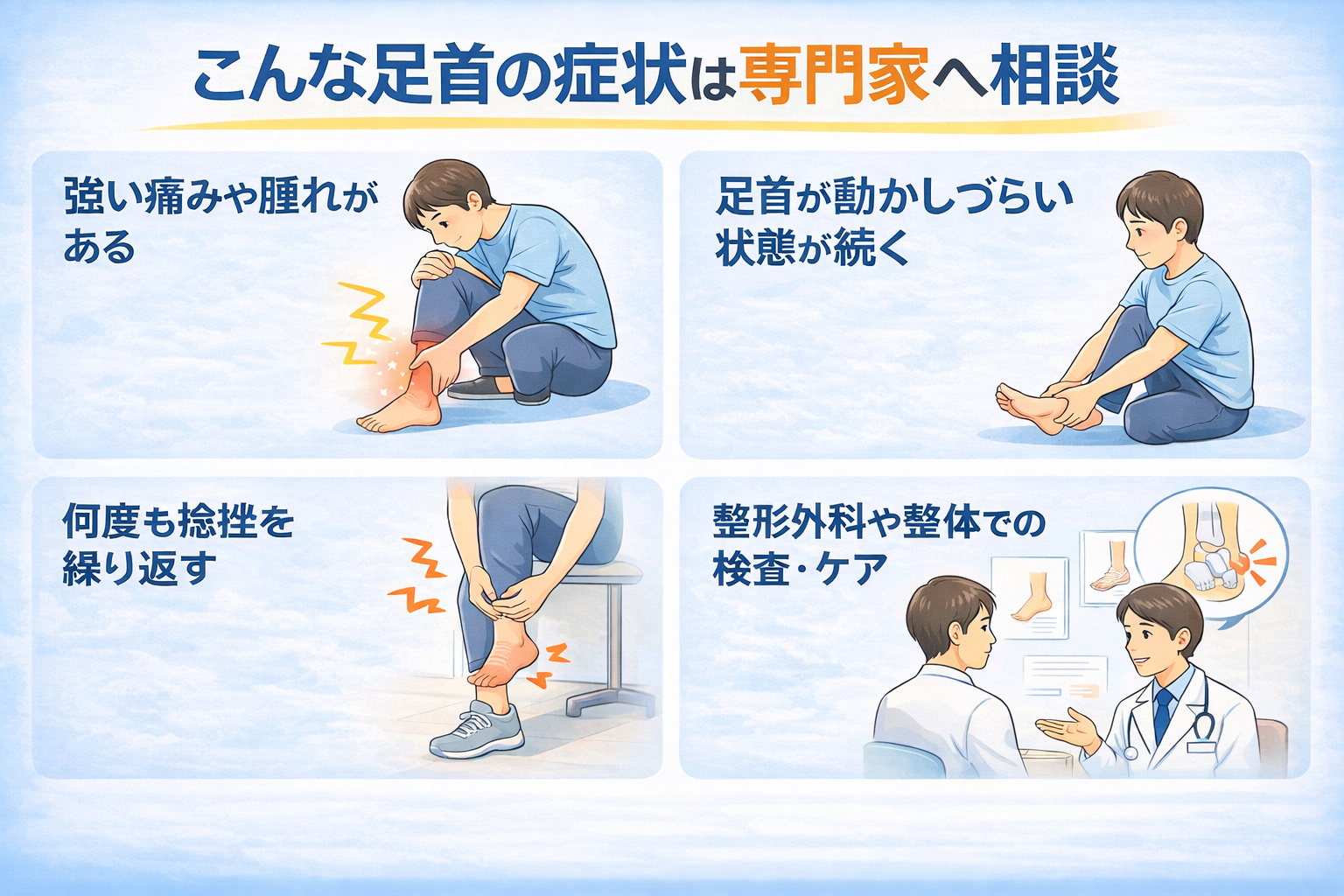 こんな足首の症状は専門家へ相談

強い痛みや腫れがある

足首が動かしづらい状態が続く

何度も捻挫を繰り返す

整形外科や整体での検査・ケア