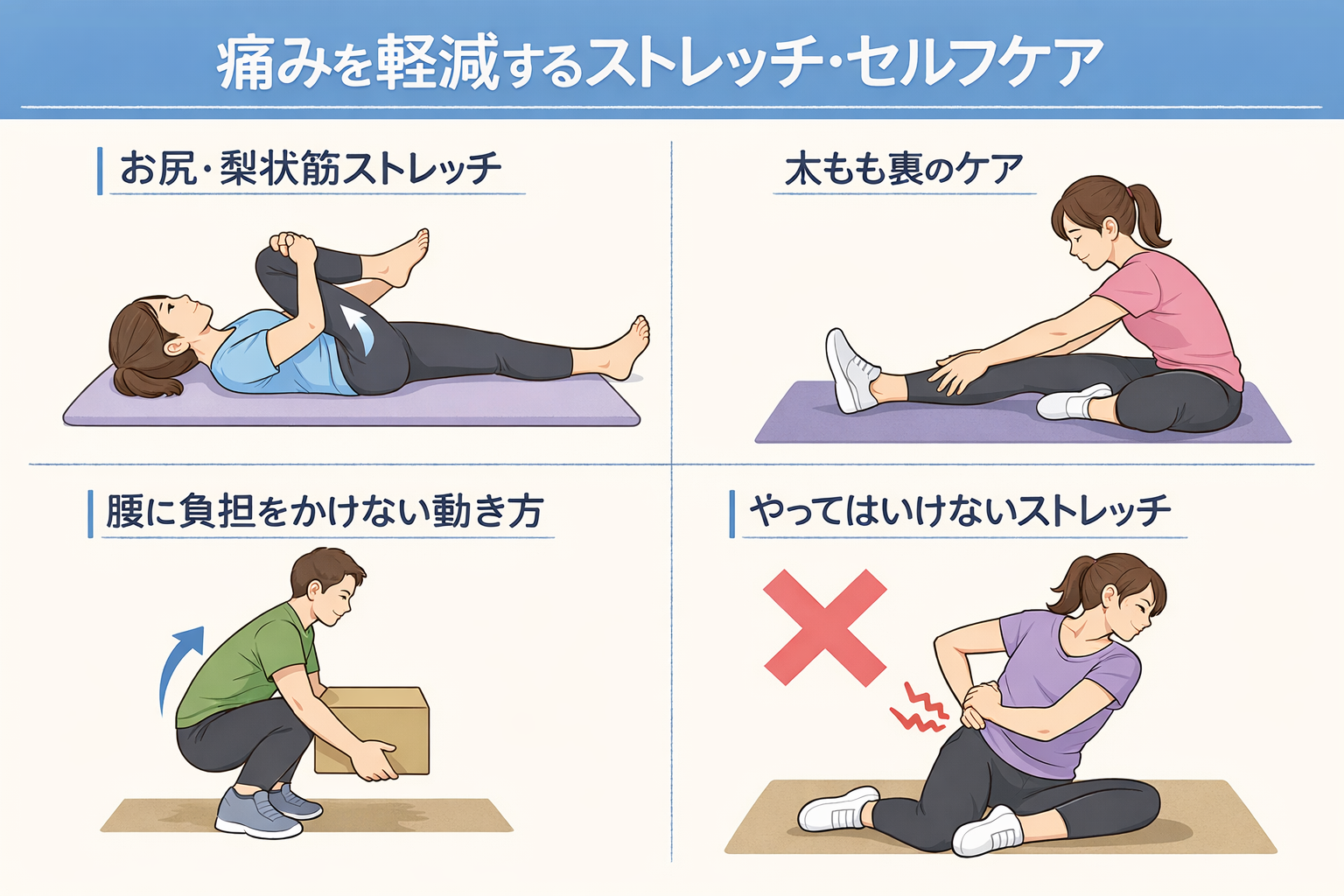 痛みを軽減するストレッチ・セルフケア

お尻・梨状筋ストレッチ

太もも裏のケア

腰に負担をかけない動き方

やってはいけないストレッチ